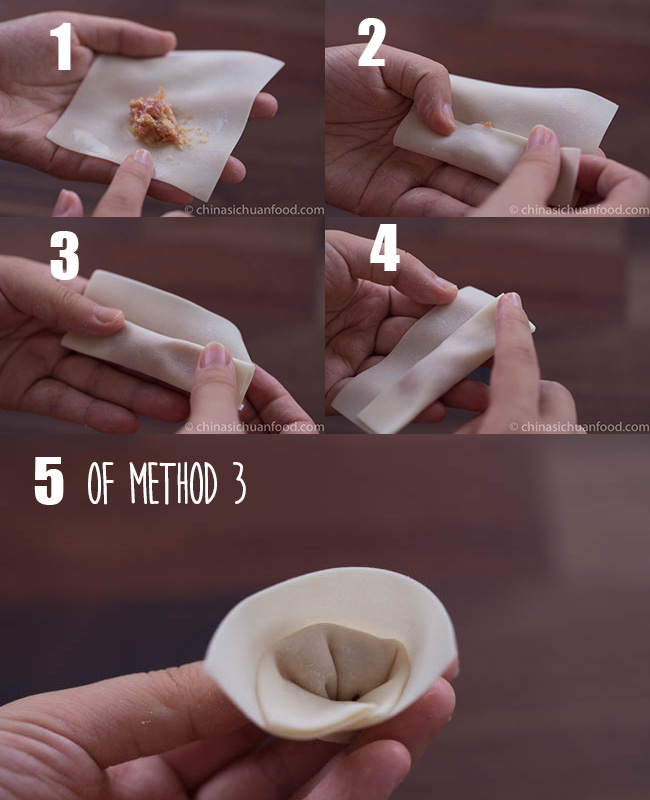 1

© chinasichuanfood.com

2

© chinasichuanfood.com

3

© chinasichuanfood.com

4

© chinasichuanfood.com

5 OF METHOD 3